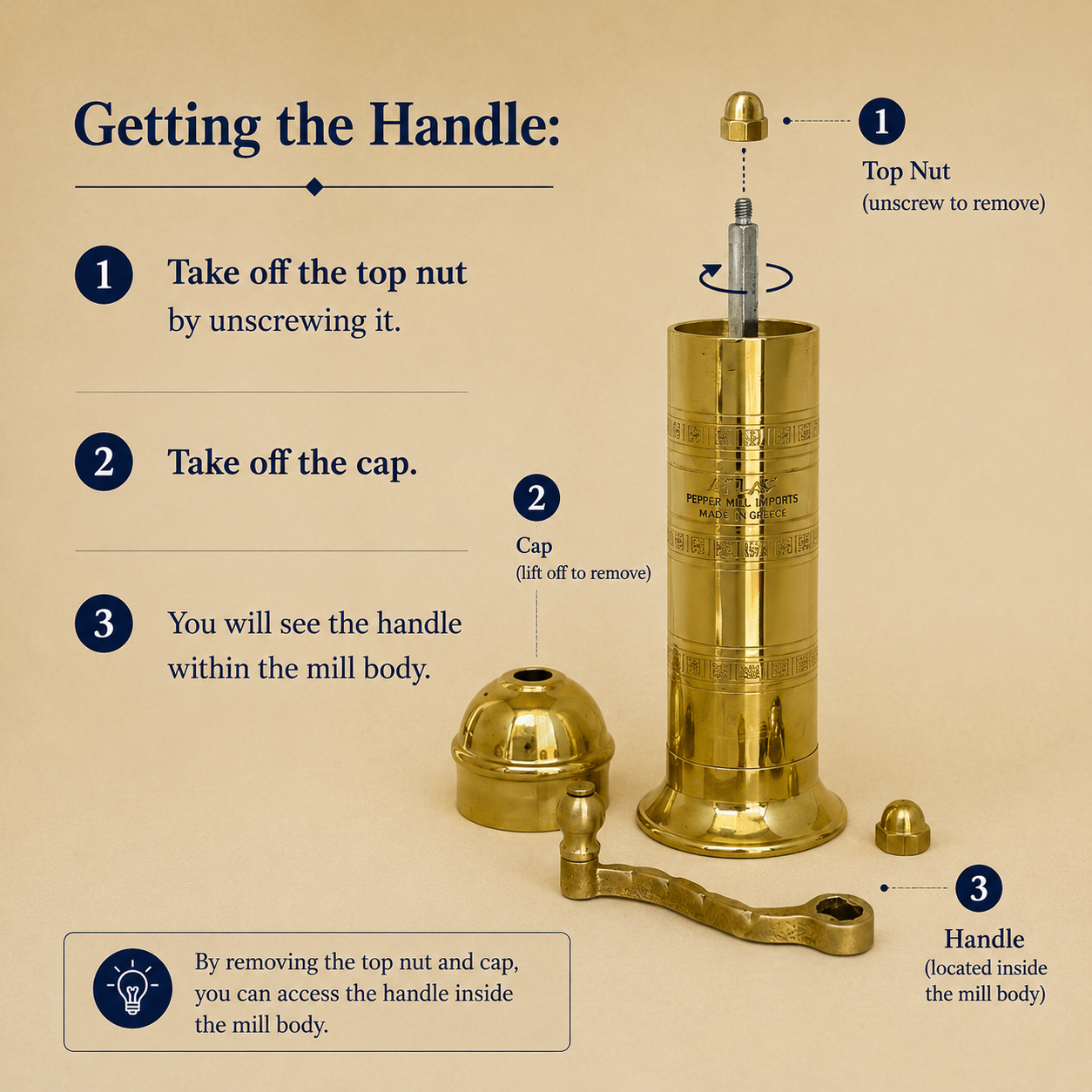 Getting the Handle:

1 Take off the top nut by unscrewing it.

2 Take off the cap.

3 You will see the handle within the mill body.

By removing the top nut and cap, you can access the handle inside the mill body.

1 Top Nut (unscrew to remove)

2 Cap (lift off to remove)

ATLAS
PEPPER MILL IMPORTS
MADE IN GREECE

3 Handle (located inside the mill body)