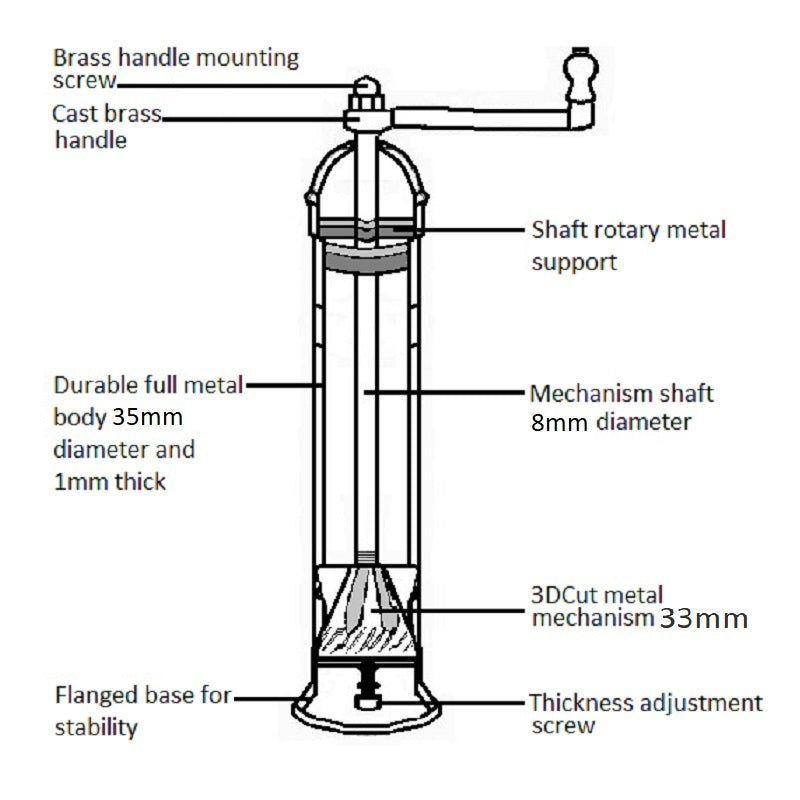 Brass handle mounting screw

Cast brass handle

Shaft rotary metal support

Durable full metal body 35mm diameter and 1mm thick

Mechanism shaft 8mm diameter

3DCut metal mechanism 33mm

Flanged base for stability

Thickness adjustment screw