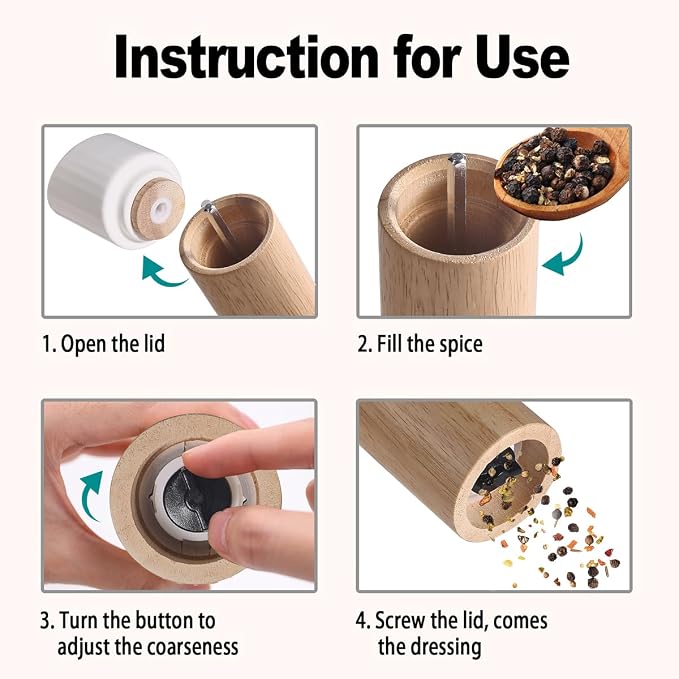 Instruction for Use

1. Open the lid

2. Fill the spice

3. Turn the button to adjust the coarseness

4. Screw the lid, comes the dressing